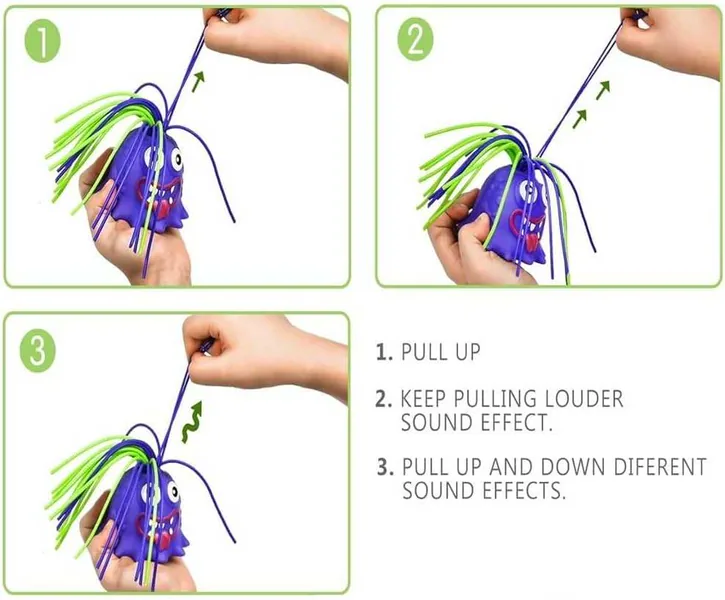 1

2

3

1. PULL UP

2. KEEP PULLING LOUDER SOUND EFFECT.

3. PULL UP AND DOWN DIFERENT SOUND EFFECTS.